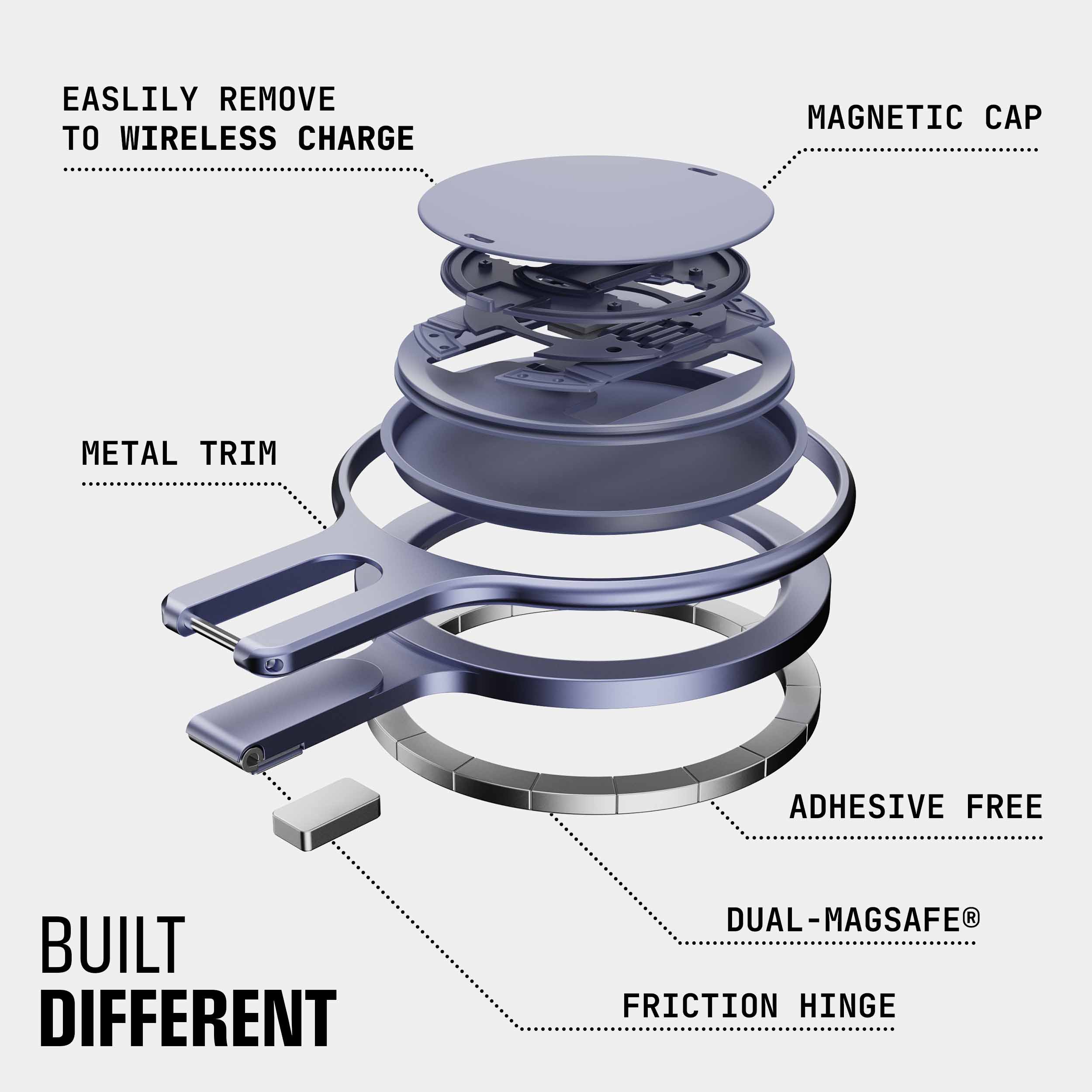 EASLILY REMOVE TO WIRELESS CHARGE

MAGNETIC CAP

METAL TRIM

ADHESIVE FREE

DUAL-MAGSAFE®

FRICTION HINGE

BUILT DIFFERENT